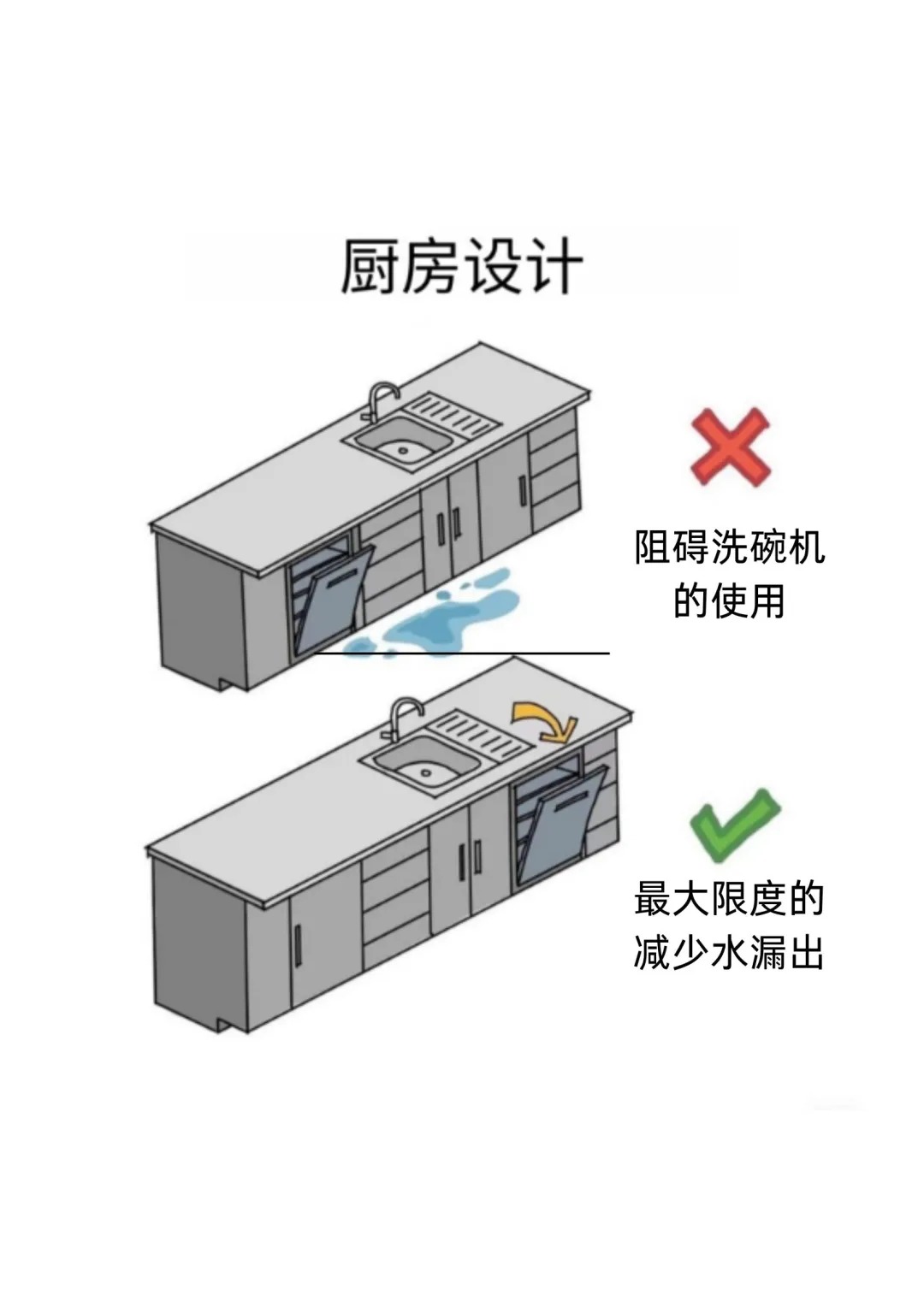 厨房设计

阻碍洗碗机的使用

最大限度的减少水漏出